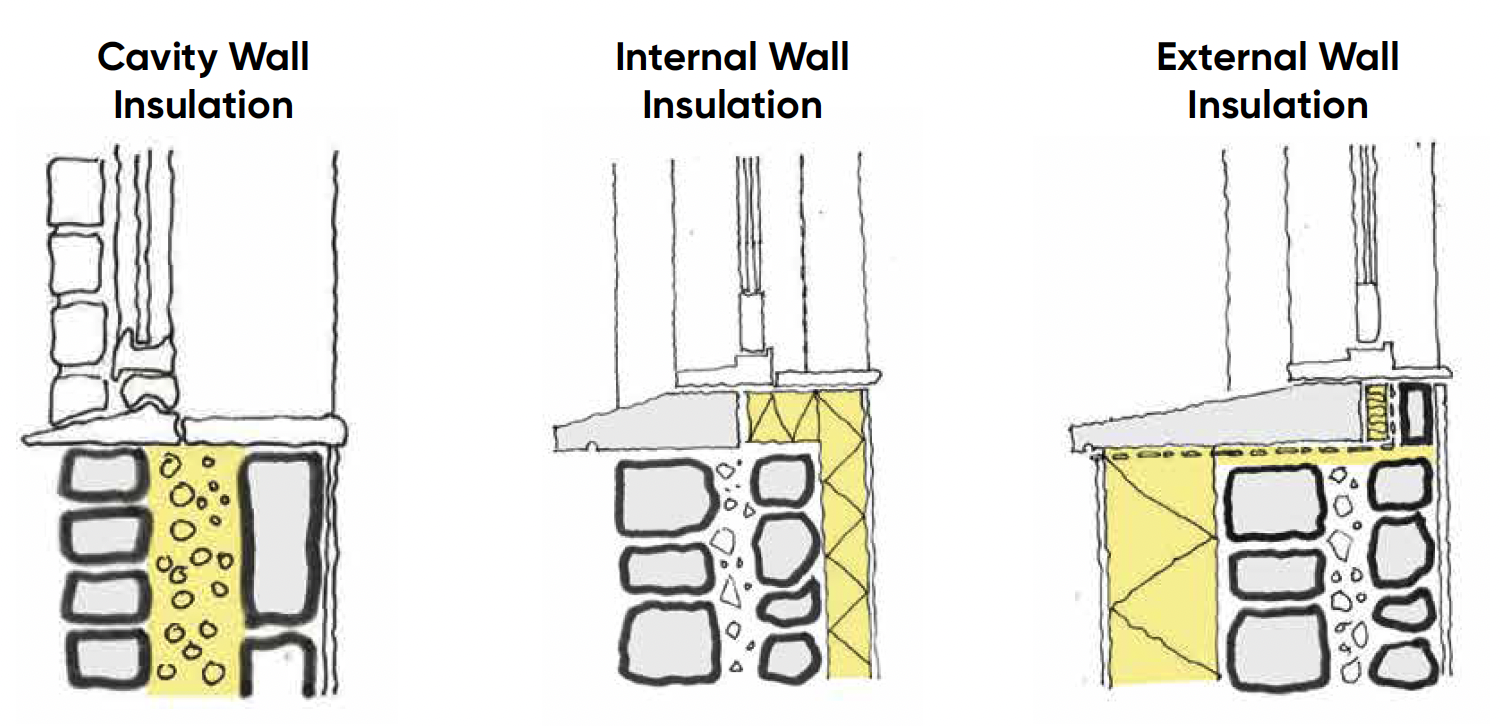 Cavity Wall Insulation

Internal Wall Insulation

External Wall Insulation